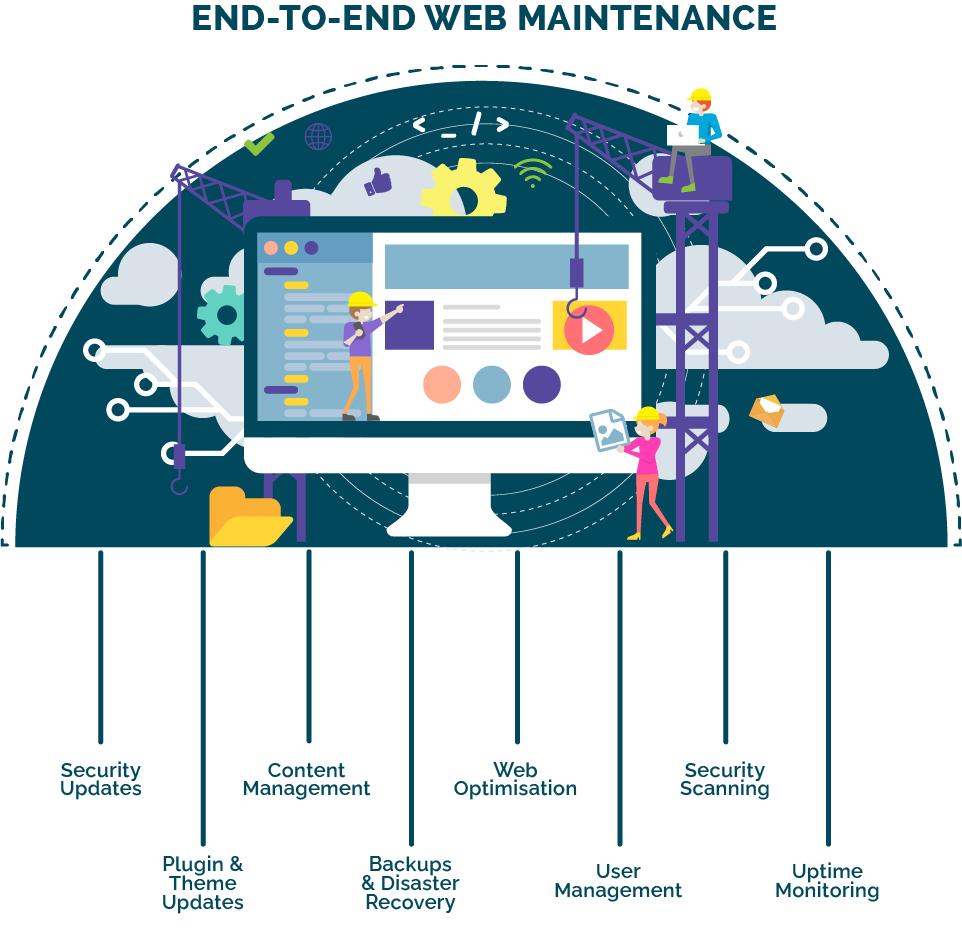 END-TO-END WEB MAINTENANCE

< _ / >

Security Updates

Plugin & Theme Updates

Content Management

Backups & Disaster Recovery

Web Optimisation

User Management

Security Scanning

Uptime Monitoring