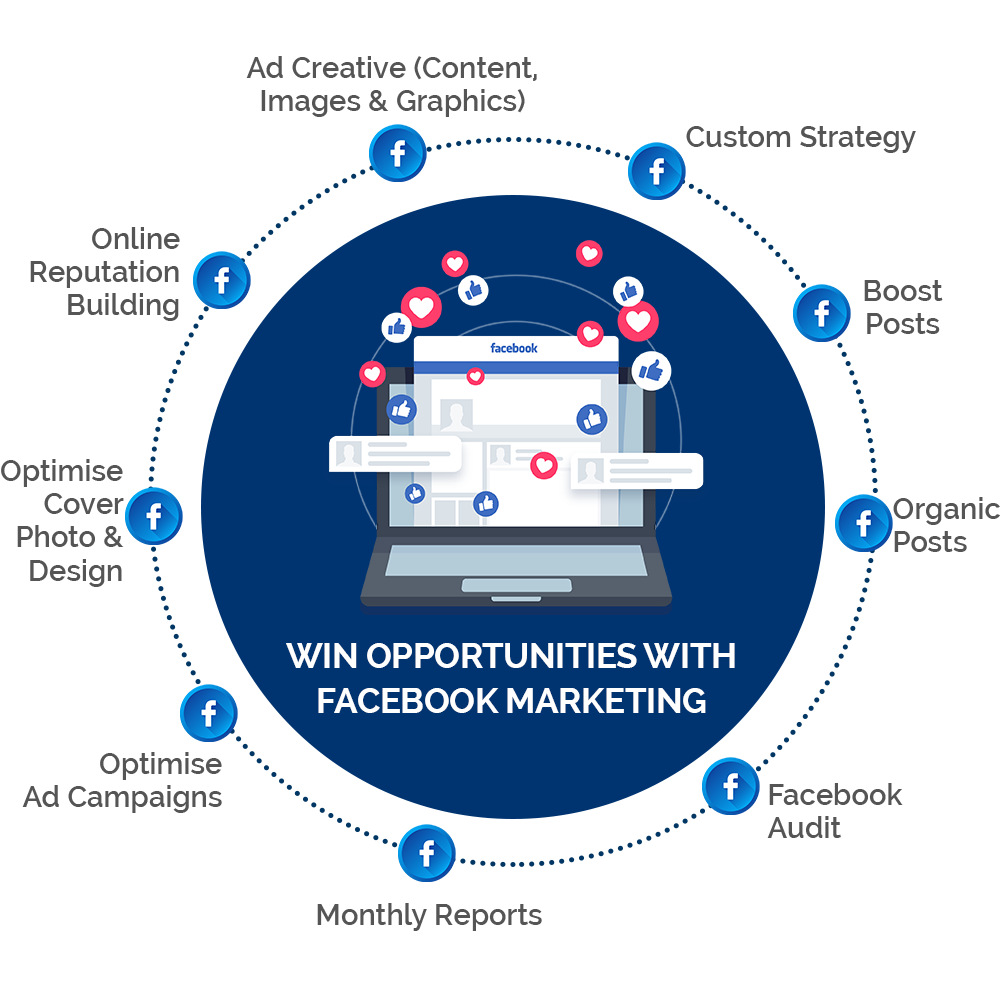 Ad Creative (Content, Images & Graphics)

Custom Strategy

Boost Posts

Organic Posts

Facebook Audit

Monthly Reports

Optimise Ad Campaigns

Optimise Cover Photo & Design

Online Reputation Building

facebook

WIN OPPORTUNITIES WITH FACEBOOK MARKETING