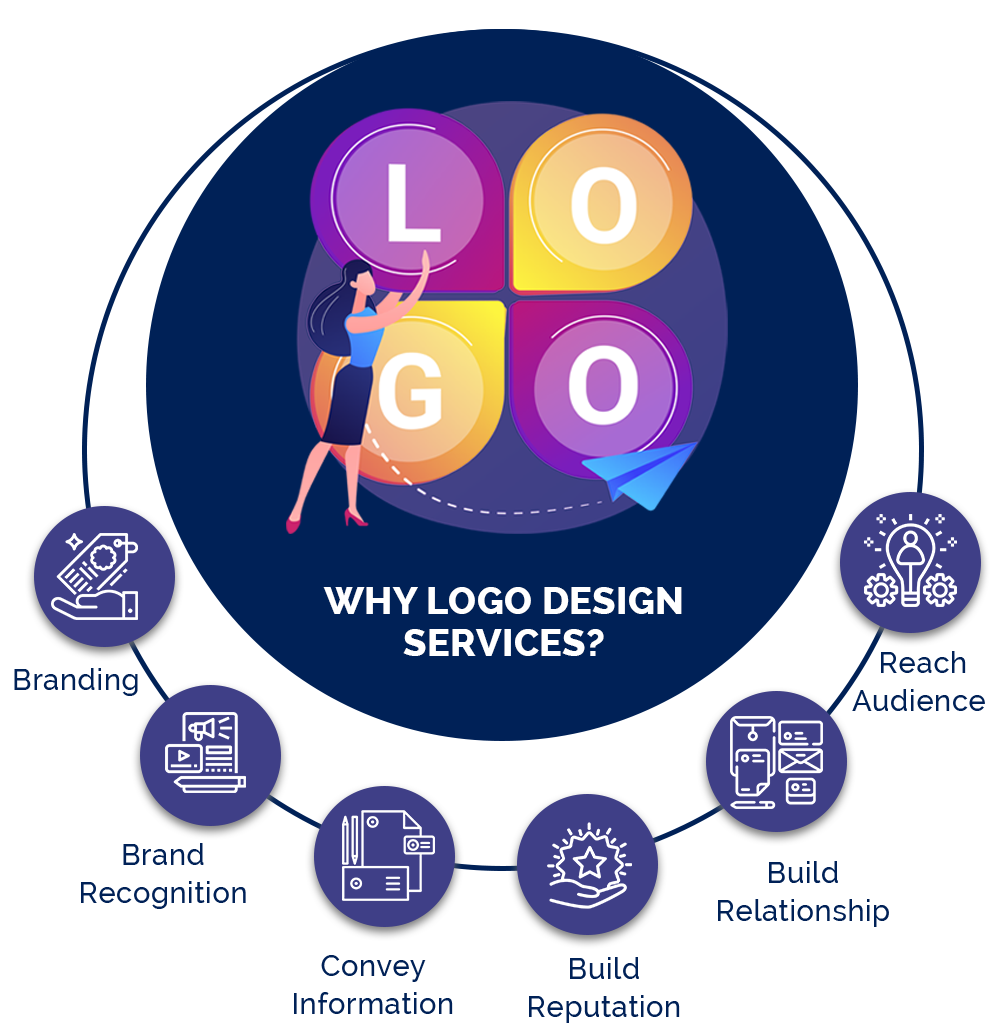 L O
G O

WHY LOGO DESIGN SERVICES?

Branding

Brand Recognition

Convey Information

Build Reputation

Build Relationship

Reach Audience