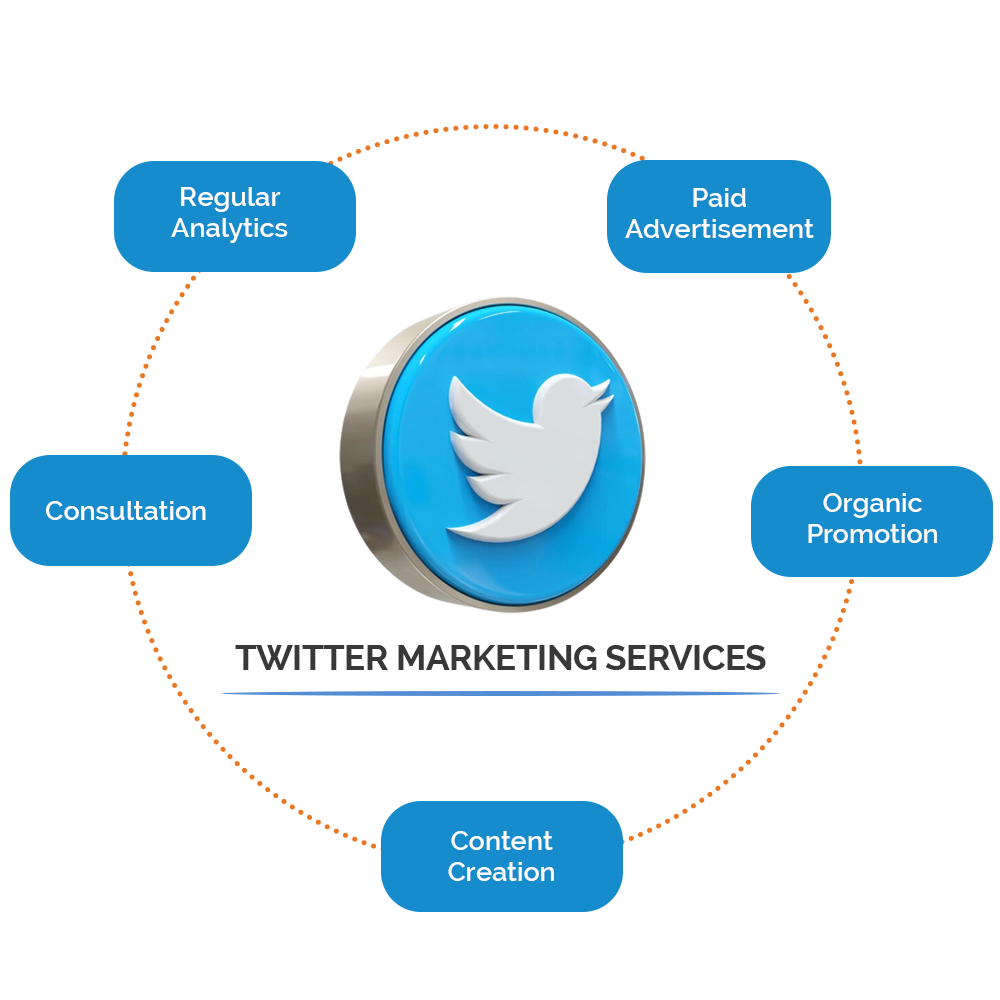 Regular Analytics

Paid Advertisement

Consultation

Organic Promotion

TWITTER MARKETING SERVICES

Content Creation