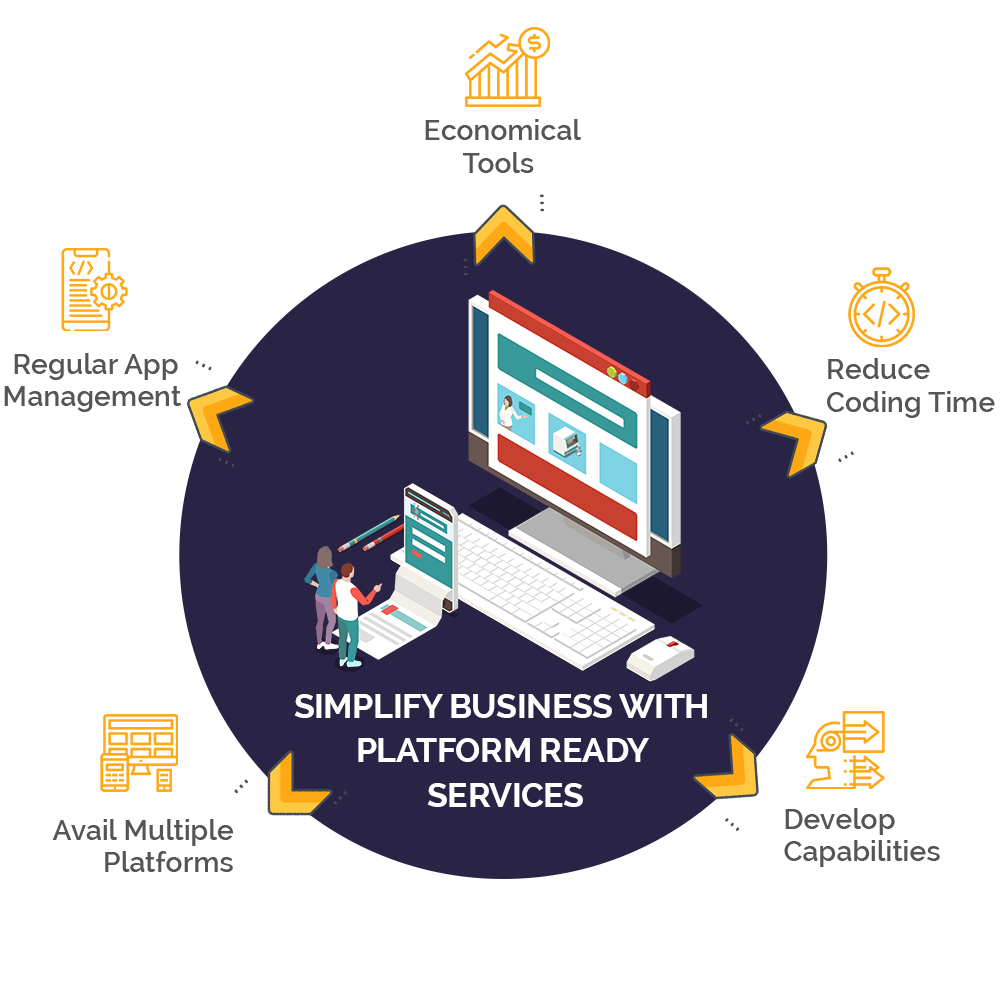 Economical Tools

Regular App Management

Reduce Coding Time

SIMPLIFY BUSINESS WITH PLATFORM READY SERVICES

Avail Multiple Platforms

Develop Capabilities