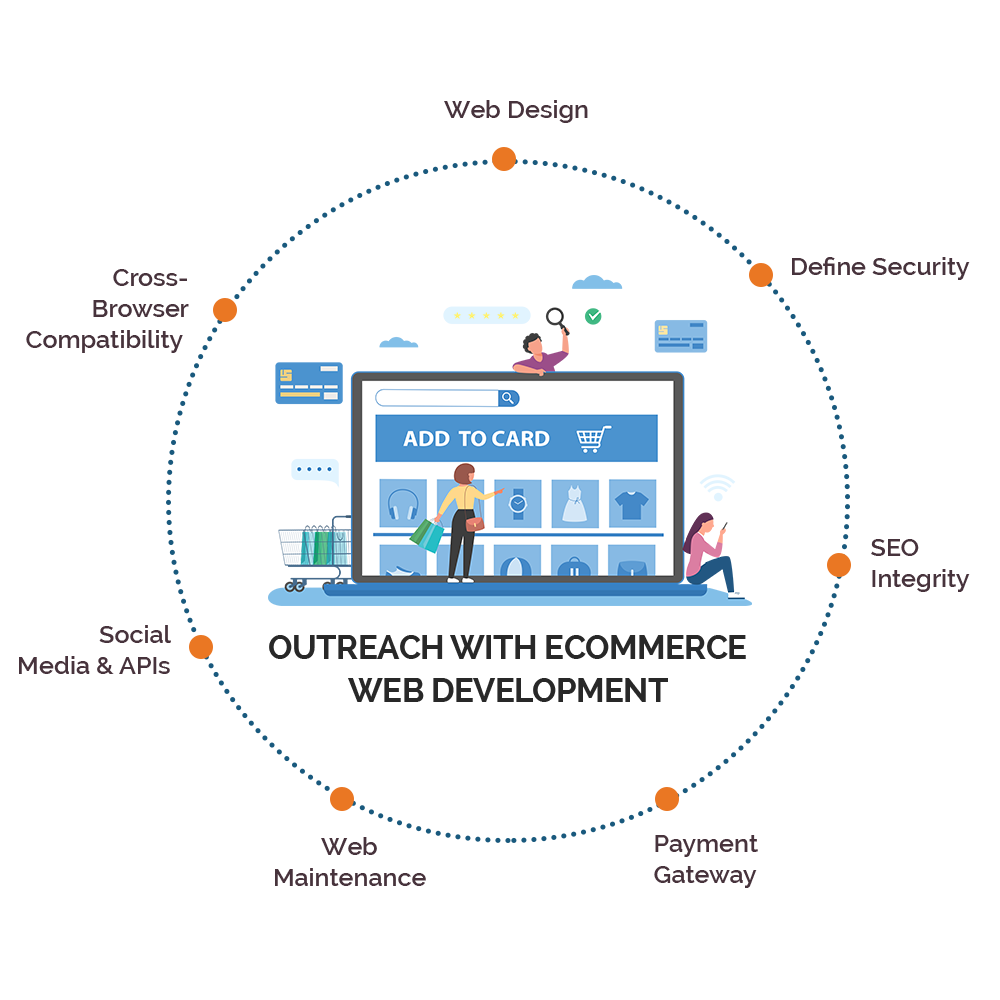 Web Design

Define Security

SEO Integrity

Payment Gateway

Web Maintenance

Social Media & APIs

Cross-Browser Compatibility

ADD TO CARD

OUTREACH WITH ECOMMERCE WEB DEVELOPMENT