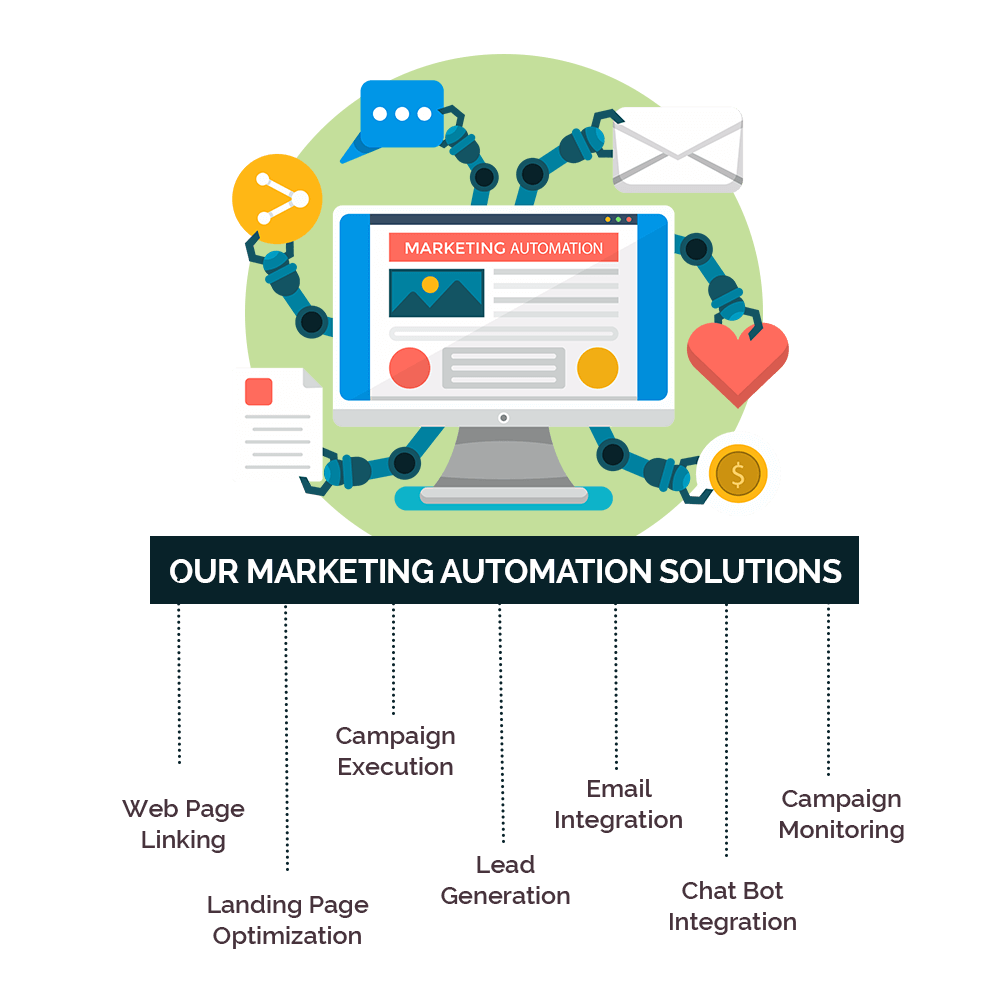 MARKETING AUTOMATION

$

OUR MARKETING AUTOMATION SOLUTIONS

Web Page Linking

Landing Page Optimization

Campaign Execution

Lead Generation

Email Integration

Chat Bot Integration

Campaign Monitoring