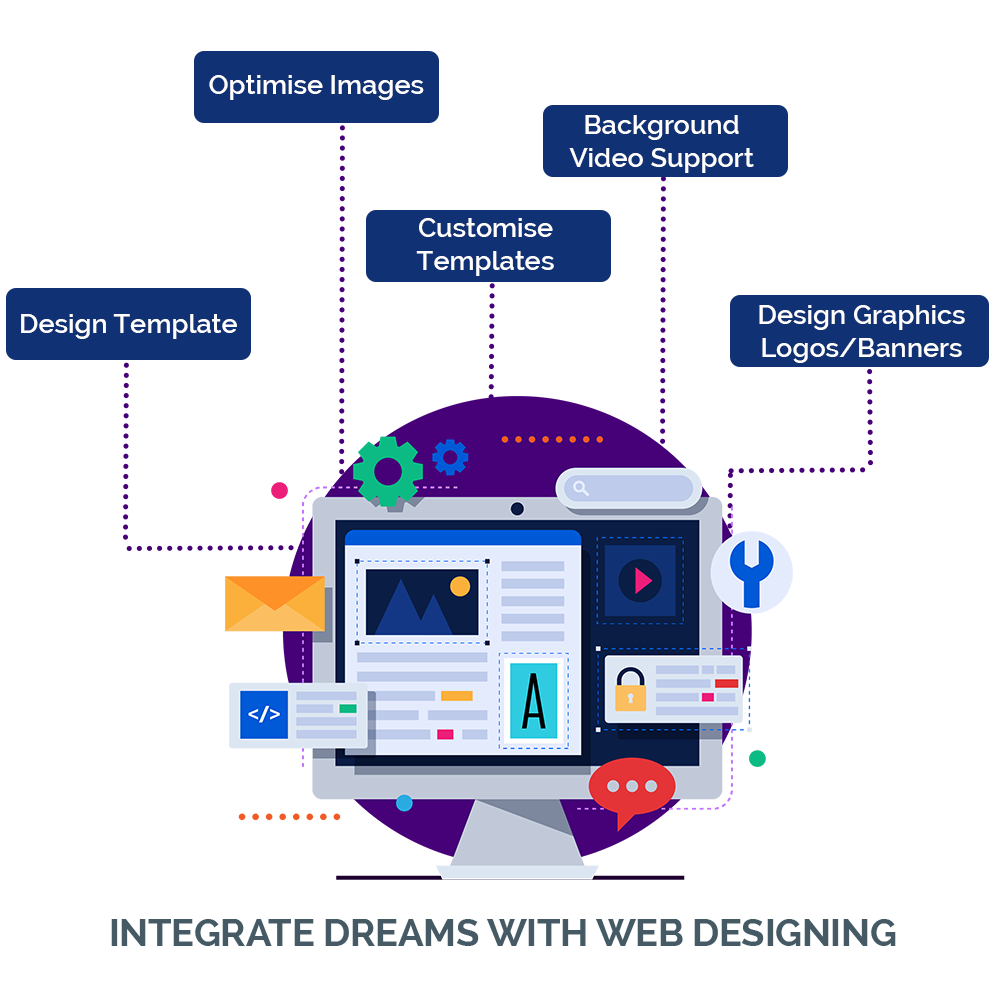 Optimise Images

Background Video Support

Customise Templates

Design Template

Design Graphics Logos/Banners

</>

A

INTEGRATE DREAMS WITH WEB DESIGNING