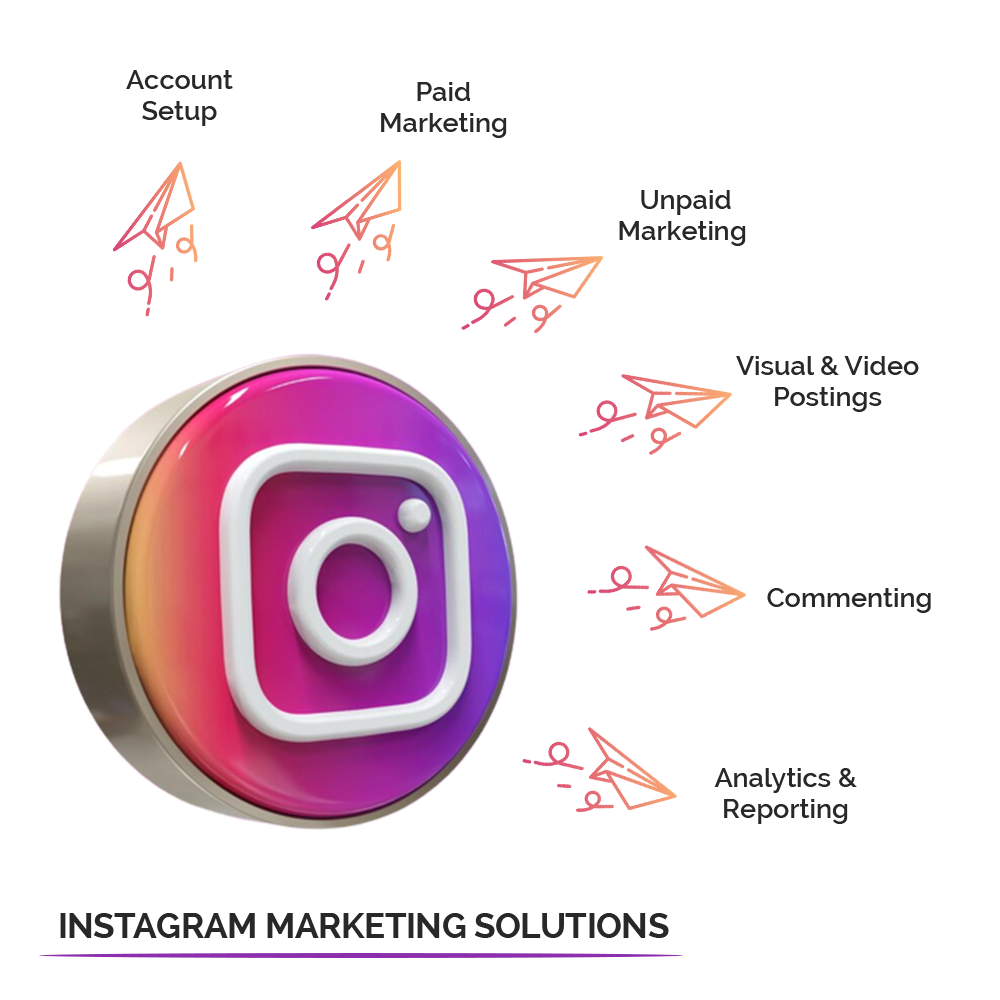 Account Setup

Paid Marketing

Unpaid Marketing

Visual & Video Postings

Commenting

Analytics & Reporting

INSTAGRAM MARKETING SOLUTIONS