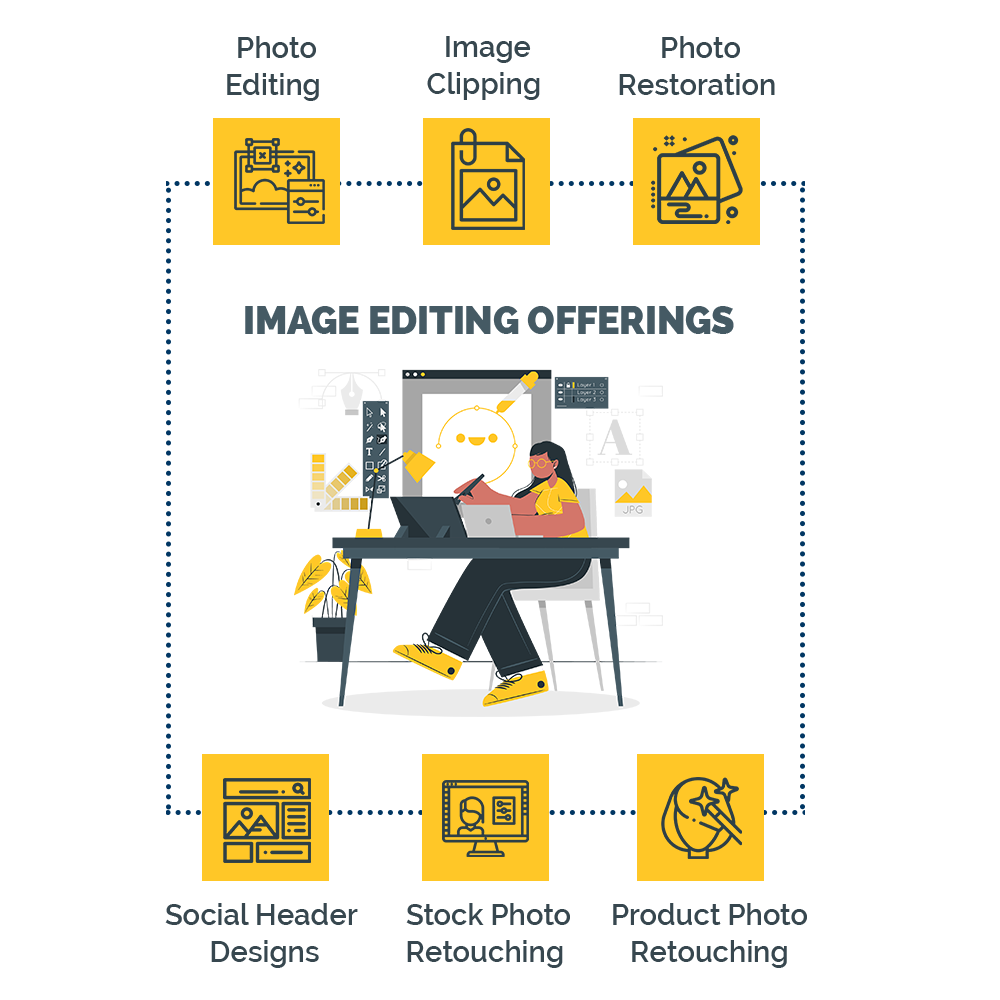 Photo Editing

Image Clipping

Photo Restoration

IMAGE EDITING OFFERINGS

Layer 1
Layer 2
Layer 3

A

JPG

Social Header Designs

Stock Photo Retouching

Product Photo Retouching