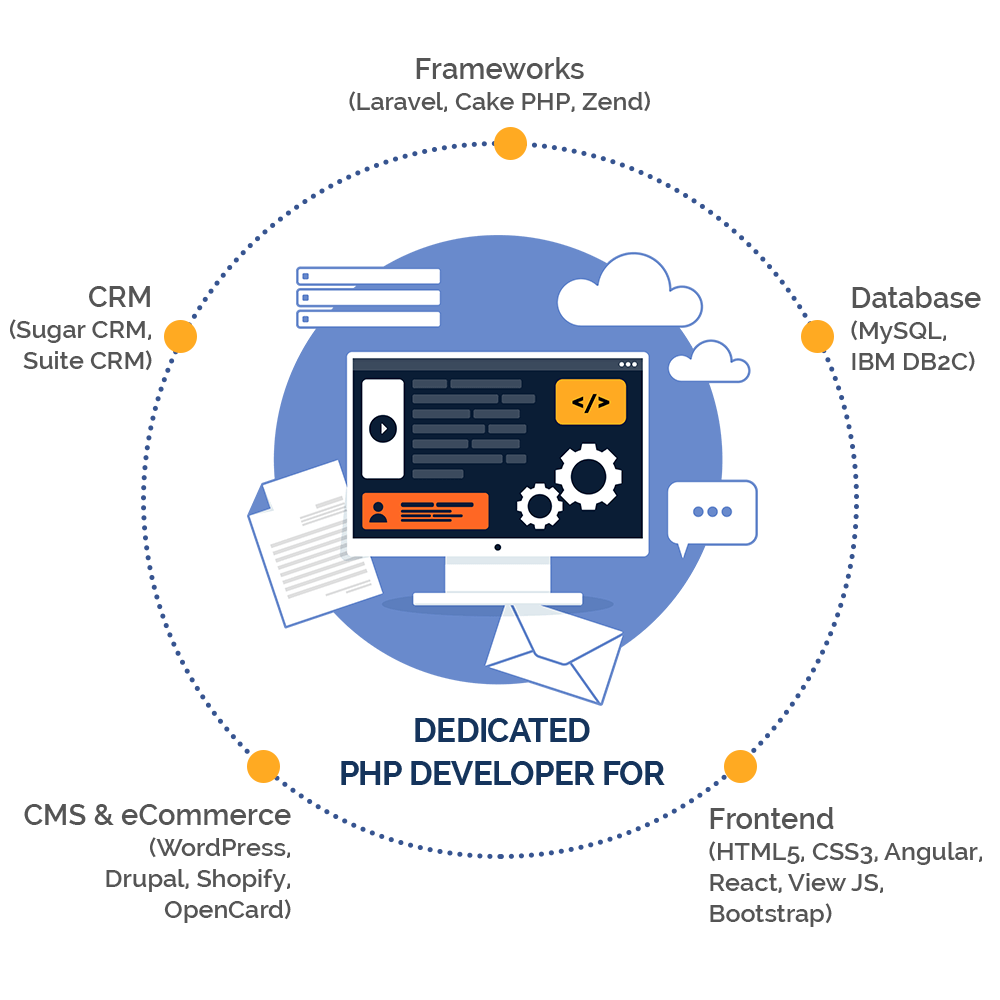 Frameworks
(Laravel, Cake PHP, Zend)

CRM
(Sugar CRM, Suite CRM)

Database
(MySQL, IBM DB2C)

</>

DEDICATED
PHP DEVELOPER FOR

CMS & eCommerce
(WordPress, Drupal, Shopify, OpenCard)

Frontend
(HTML5, CSS3, Angular, React, View JS, Bootstrap)