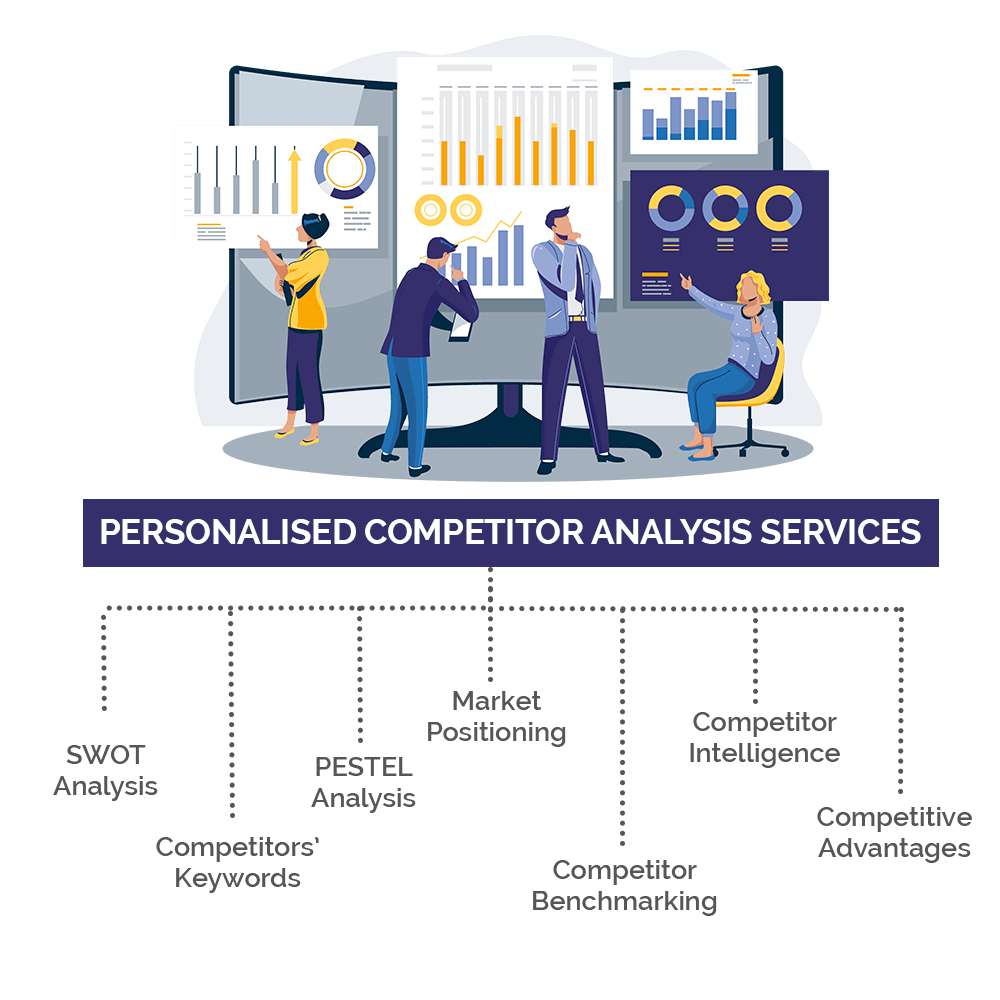 PERSONALISED COMPETITOR ANALYSIS SERVICES

SWOT Analysis

Competitors' Keywords

PESTEL Analysis

Market Positioning

Competitor Benchmarking

Competitor Intelligence

Competitive Advantages